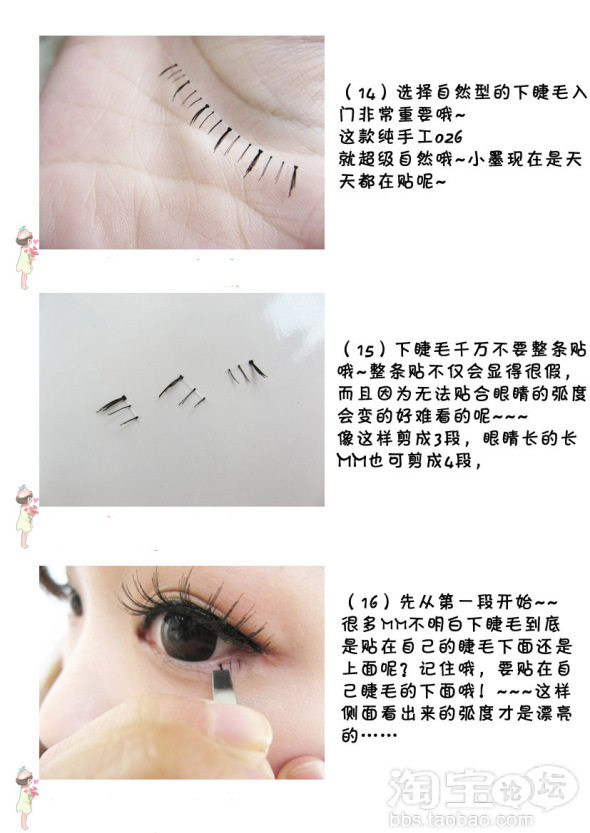 （14）选择自然型的下睫毛入门非常重要哦~
这款纯手工026
就超级自然哦~小墨现在是天天都在贴呢~

（15）下睫毛千万不要整条贴哦~整条贴不仅会显得很假，而且因为无法贴合眼睛的弧度会变的好难看的呢~~~
像这样剪成3段，眼睛长的长MM也可剪成4段，

（16）先从第一段开始~~
很多MM不明白下睫毛到底是贴在自己的睫毛下面还是上面呢？记住哦，要贴在自己睫毛的下面哦！~~~这样侧面看出来的弧度才是漂亮的……

淘宝论坛
bbs.taobao.com